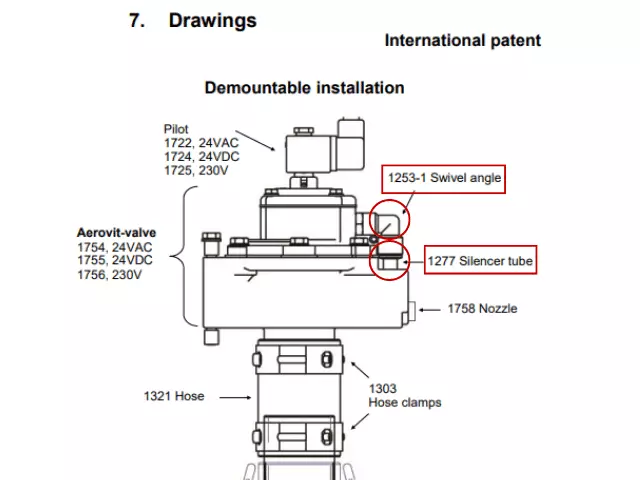 7. Drawings

International patent

Demountable installation

Pilot
1722, 24VAC
1724, 24VDC
1725, 230V

1253-1 Swivel angle

Aerovit-valve
1754, 24VAC
1755, 24VDC
1756, 230V

1277 Silencer tube

1758 Nozzle

1321 Hose

1303
Hose clamps